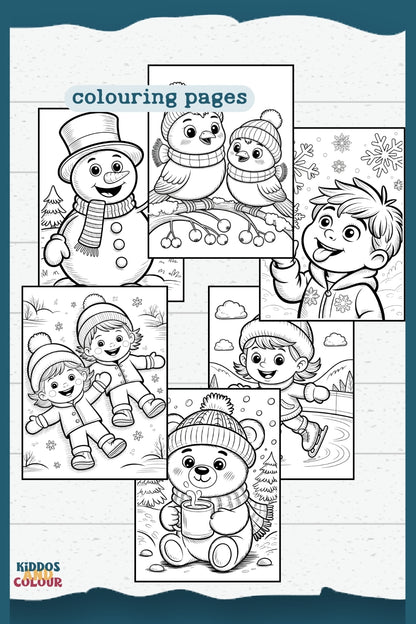 colouring pages

KIDDOS AND COLOUR