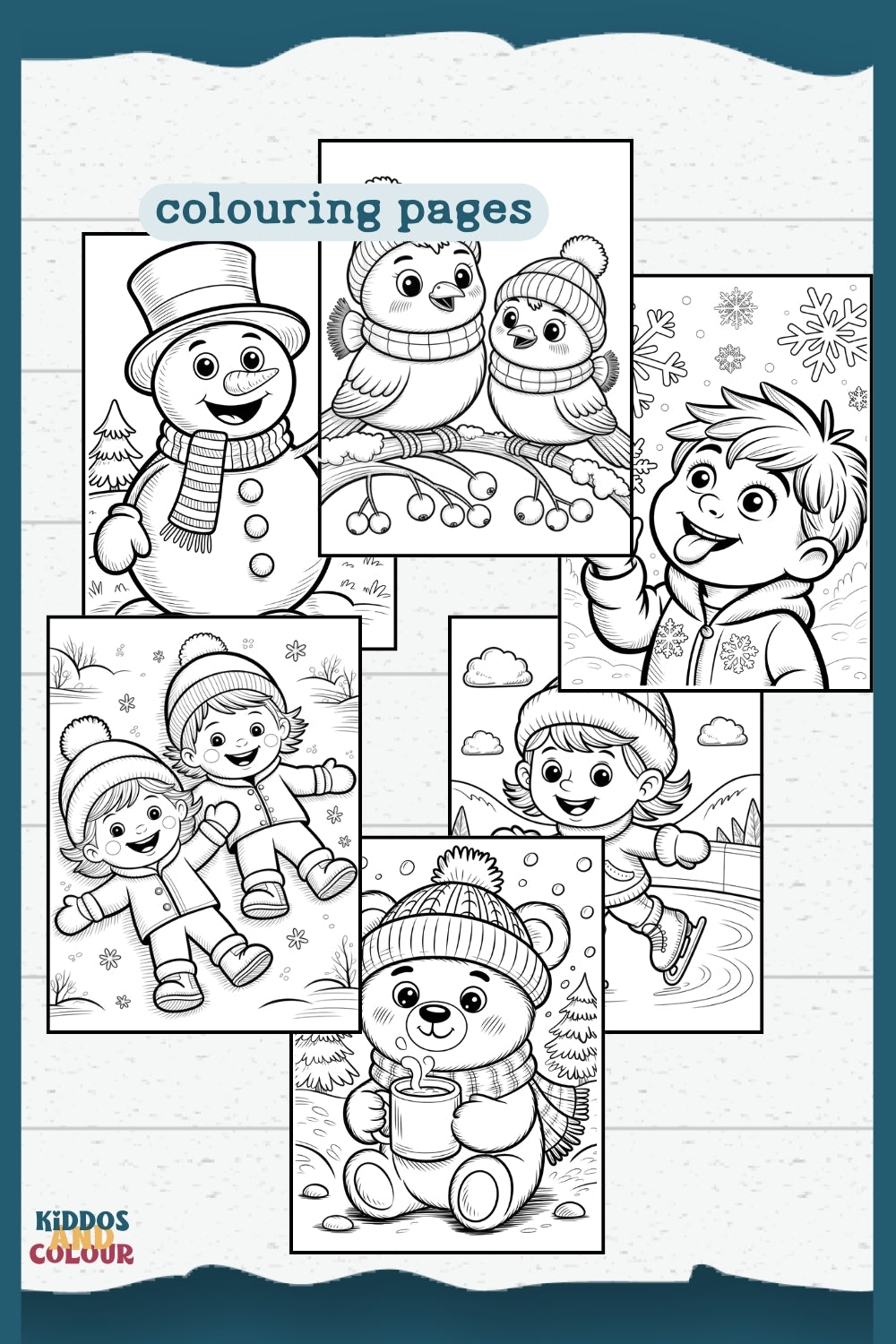 colouring pages

KiDDOS AND COLOUR